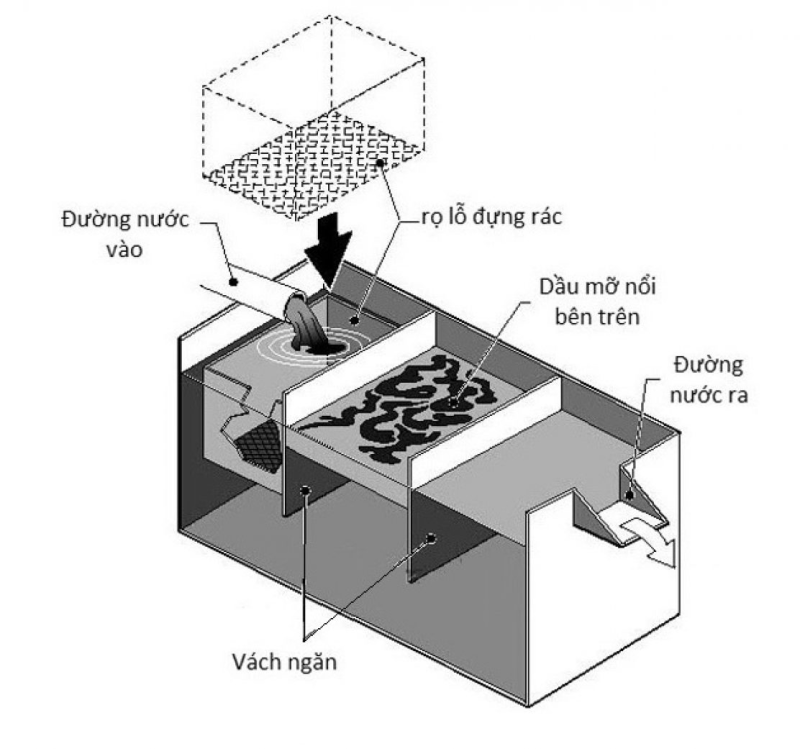 Đường nước vào

rọ lỗ đựng rác

Dầu mỡ nổi bên trên

Đường nước ra

Vách ngăn